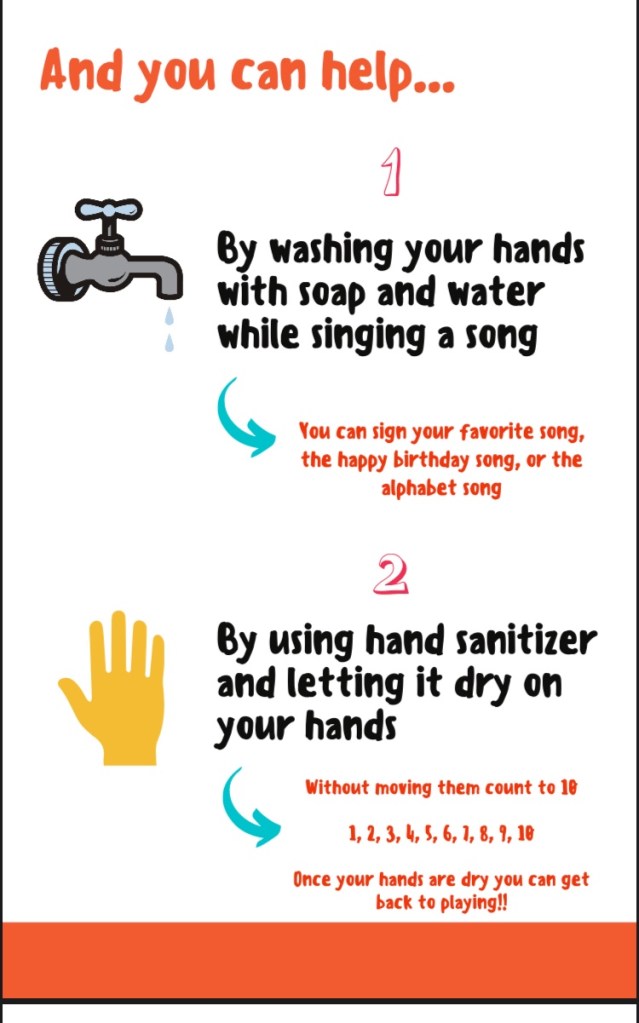 And you can help...

1

By washing your hands with soap and water while singing a song

You can sign your favorite song, the happy birthday song, or the alphabet song

2

By using hand sanitizer and letting it dry on your hands

Without moving them count to 10

1, 2, 3, 4, 5, 6, 7, 8, 9, 10

Once your hands are dry you can get back to playing!!