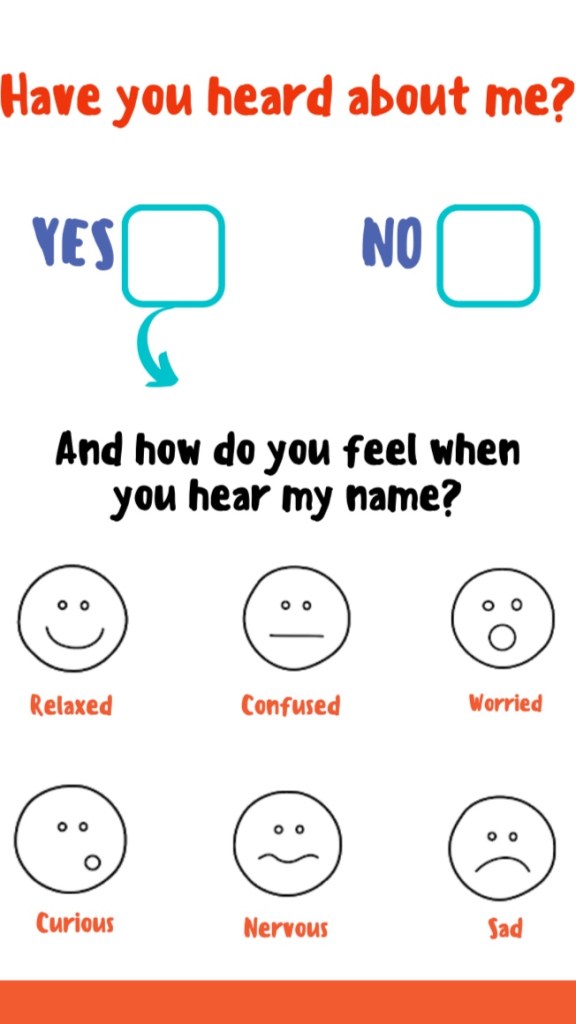 Have you heard about me?

YES ☐

NO ☐

And how do you feel when you hear my name?

Relaxed

Confused

Worried

Curious

Nervous

Sad